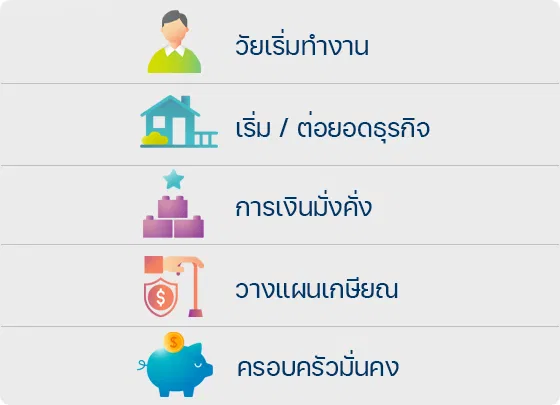 วัยเริ่มทำงาน

เริ่ม / ต่อยอดธุรกิจ

การเงินมั่งคั่ง

วางแผนเกษียณ

ครอบครัวมั่นคง